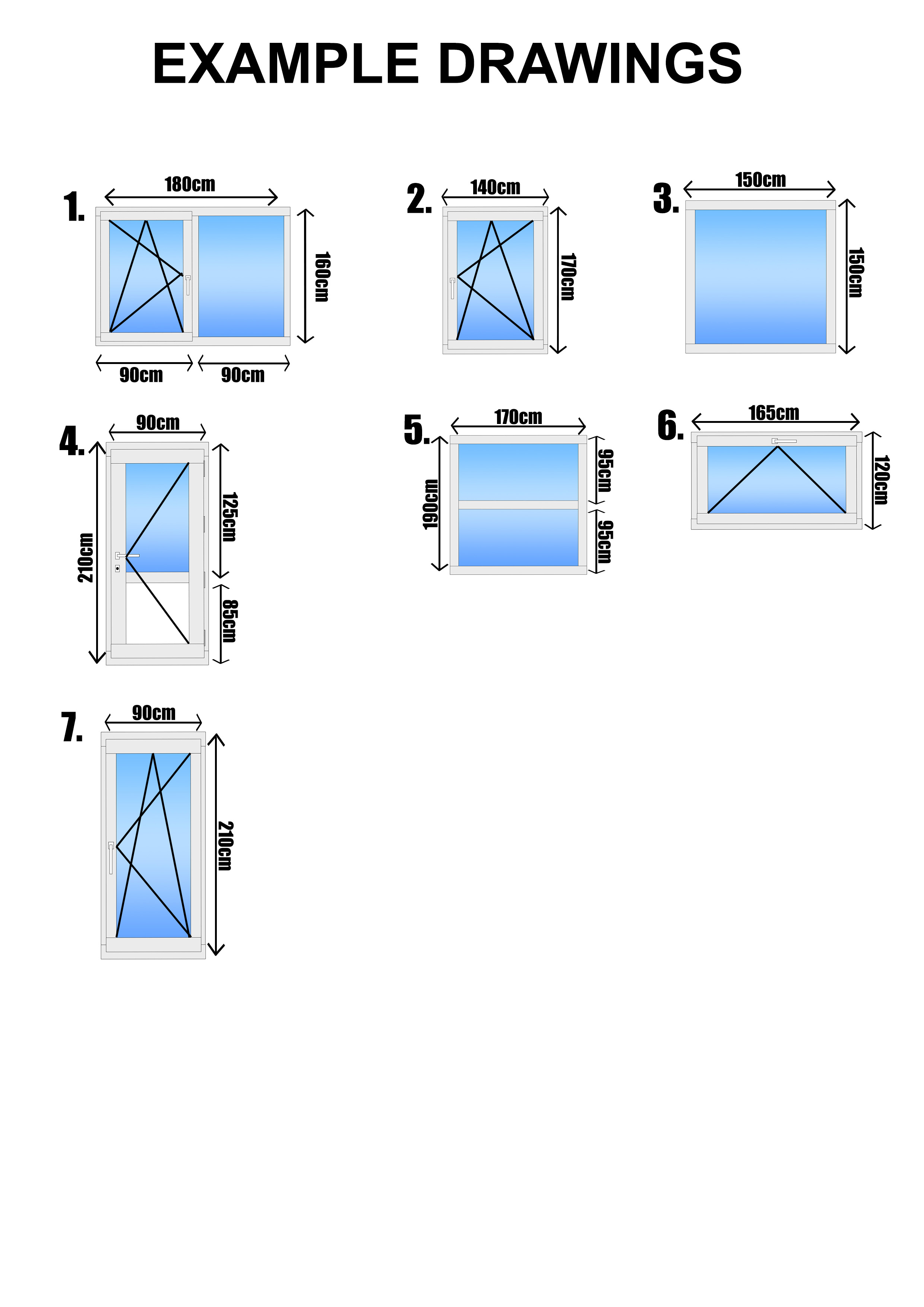 EXAMPLE DRAWINGS

1.
180cm
160cm
90cm
90cm

2.
140cm
170cm

3.
150cm
150cm

4.
90cm
210cm
125cm
85cm

5.
170cm
190cm
95cm
95cm

6.
165cm
120cm

7.
90cm
210cm